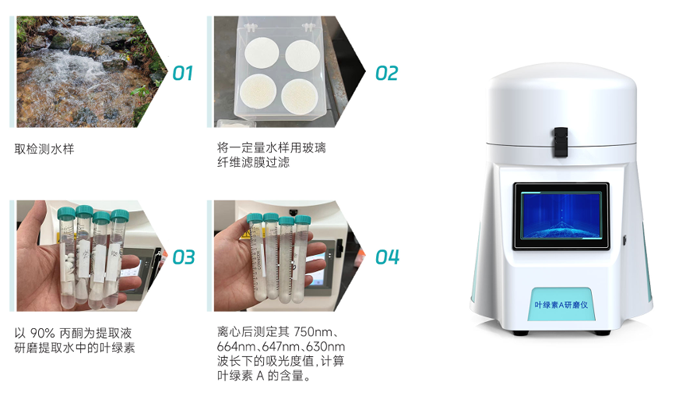 01

取检测水样

02

将一定量水样用玻璃纤维滤膜过滤

03

以 90% 丙酮为提取液研磨提取水中的叶绿素

04

离心后测定其 750nm、664nm、647nm、630nm 波长下的吸光度值，计算叶绿素 A 的含量。

叶绿素A研磨仪